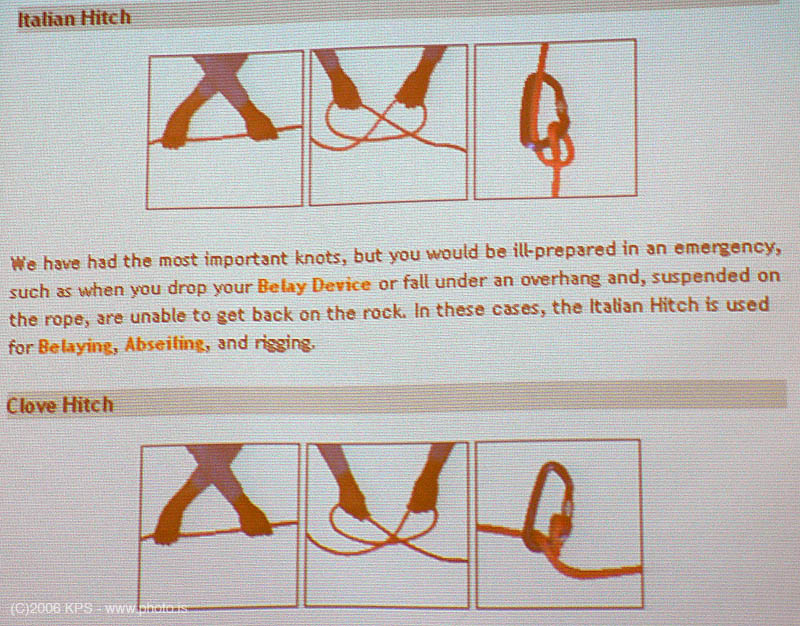 Italian Hitch

We have had the most important knots, but you would be ill-prepared in an emergency, such as when you drop your Belay Device or fall under an overhang and, suspended on the rope, are unable to get back on the rock. In these cases, the Italian Hitch is used for Belaying, Abseiling, and rigging.

Clove Hitch

(C)2006 KPS - www.photo.is